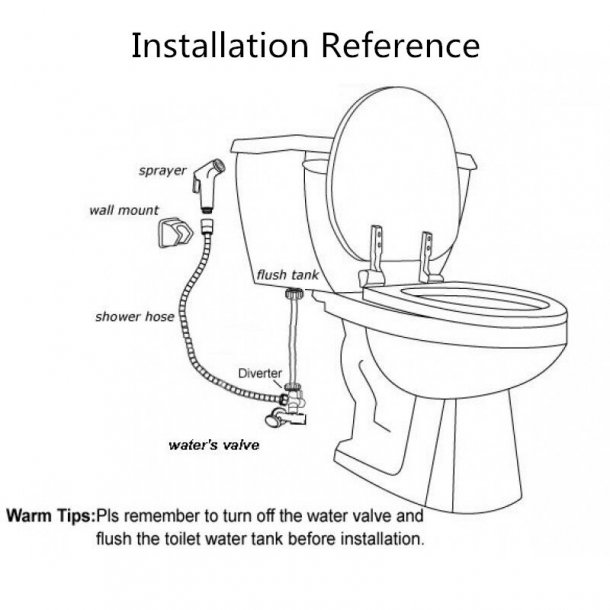 Installation Reference

sprayer

wall mount

flush tank

shower hose

Diverter

water's valve

Warm Tips:Pls remember to turn off the water valve and flush the toilet water tank before installation.